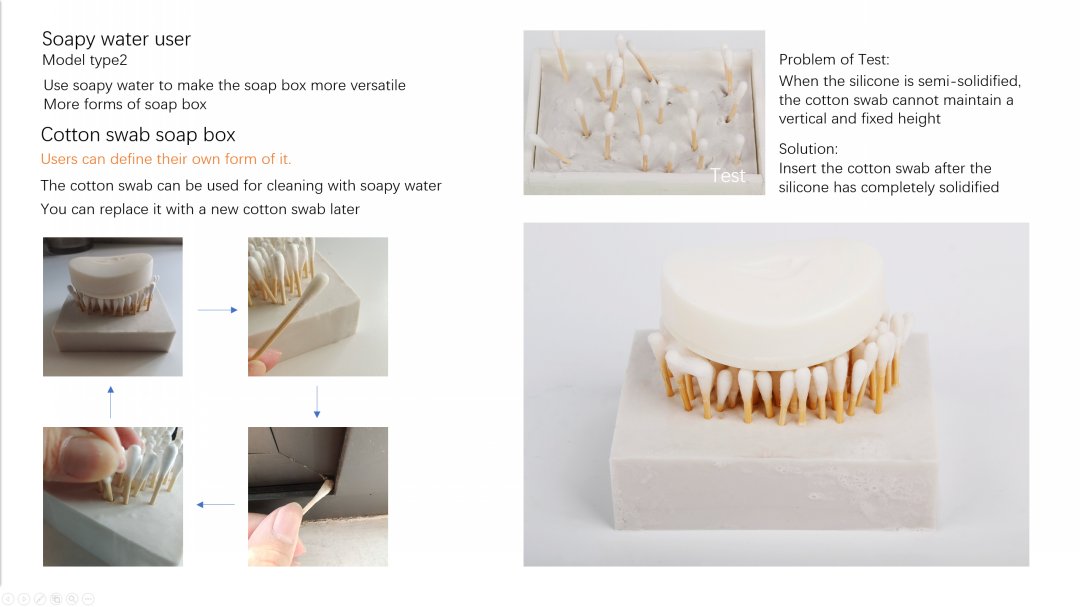 Soapy water user
Model type2
Use soapy water to make the soap box more versatile
More forms of soap box

Cotton swab soap box
Users can define their own form of it.
The cotton swab can be used for cleaning with soapy water
You can replace it with a new cotton swab later

Test

Problem of Test:
When the silicone is semi-solidified, the cotton swab cannot maintain a vertical and fixed height

Solution:
Insert the cotton swab after the silicone has completely solidified